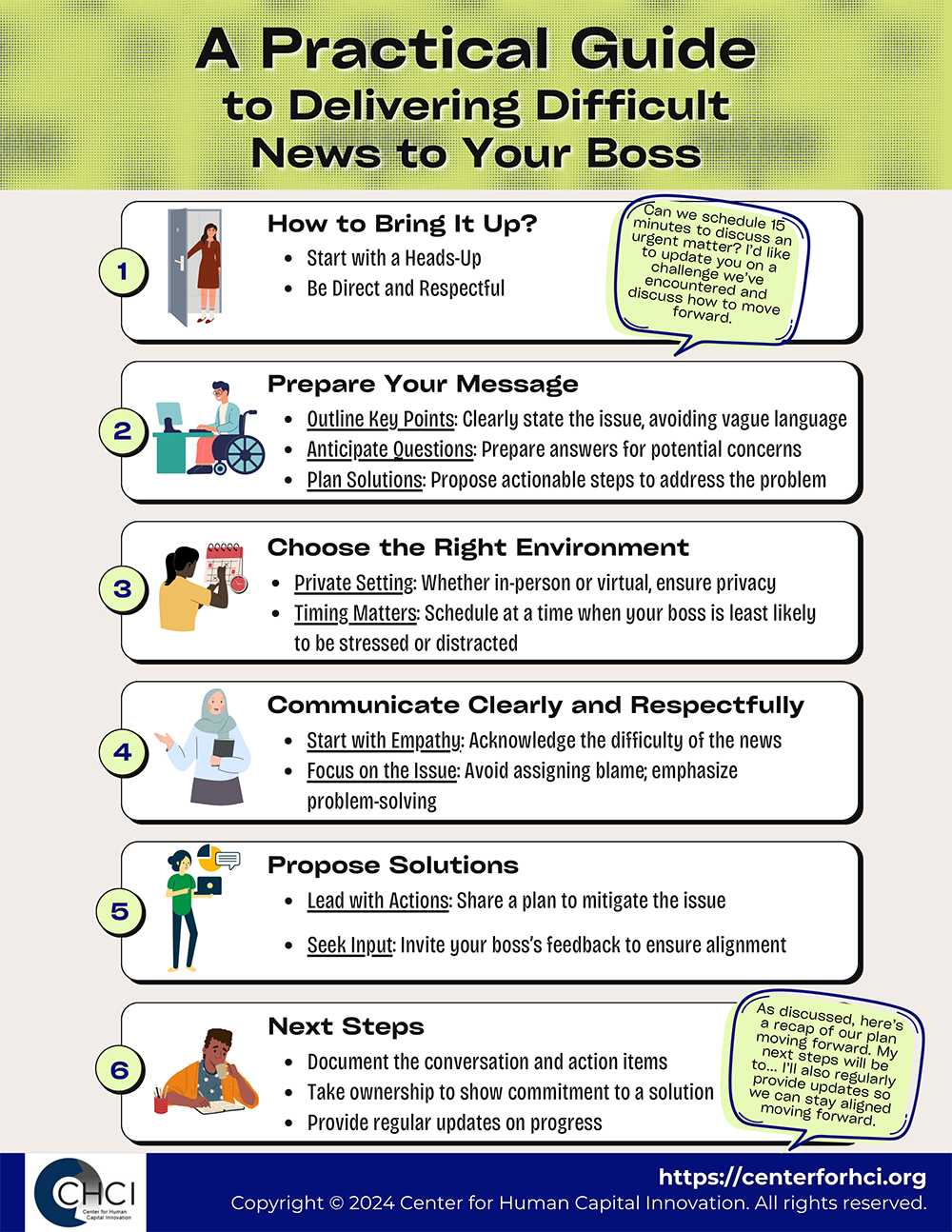 A Practical Guide to Delivering Difficult News to Your Boss

1

How to Bring It Up?

- Start with a Heads-Up
- Be Direct and Respectful

Can we schedule 15 minutes to discuss an urgent matter? I'd like to update you on a challenge we've encountered and discuss how to move forward.

2

Prepare Your Message

- Outline Key Points: Clearly state the issue, avoiding vague language
- Anticipate Questions: Prepare answers for potential concerns
- Plan Solutions: Propose actionable steps to address the problem

3

Choose the Right Environment

- Private Setting: Whether in-person or virtual, ensure privacy
- Timing Matters: Schedule at a time when your boss is least likely to be stressed or distracted

4

Communicate Clearly and Respectfully

- Start with Empathy: Acknowledge the difficulty of the news
- Focus on the Issue: Avoid assigning blame; emphasize problem-solving

5

Propose Solutions

- Lead with Actions: Share a plan to mitigate the issue
- Seek Input: Invite your boss's feedback to ensure alignment

6

Next Steps

- Document the conversation and action items
- Take ownership to show commitment to a solution
- Provide regular updates on progress

As discussed, here's a recap of our plan moving forward. My next steps will be to... I'll also regularly provide updates so we can stay aligned moving forward.

CHCI Center for Human Capital Innovation

https://centerforhci.org
Copyright © 2024 Center for Human Capital Innovation. All rights reserved.